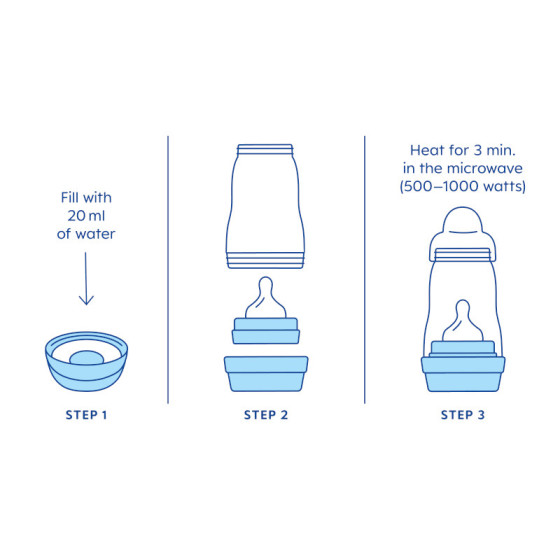 Fill with 20 ml of water

STEP 1

STEP 2

Heat for 3 min. in the microwave (500–1000 watts)

STEP 3