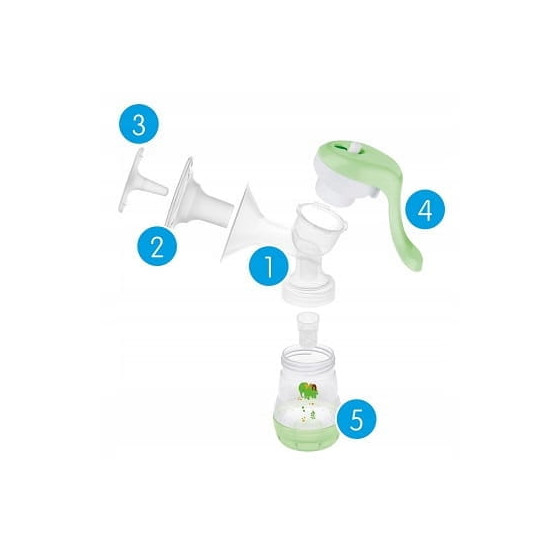 3
2
1
4
5